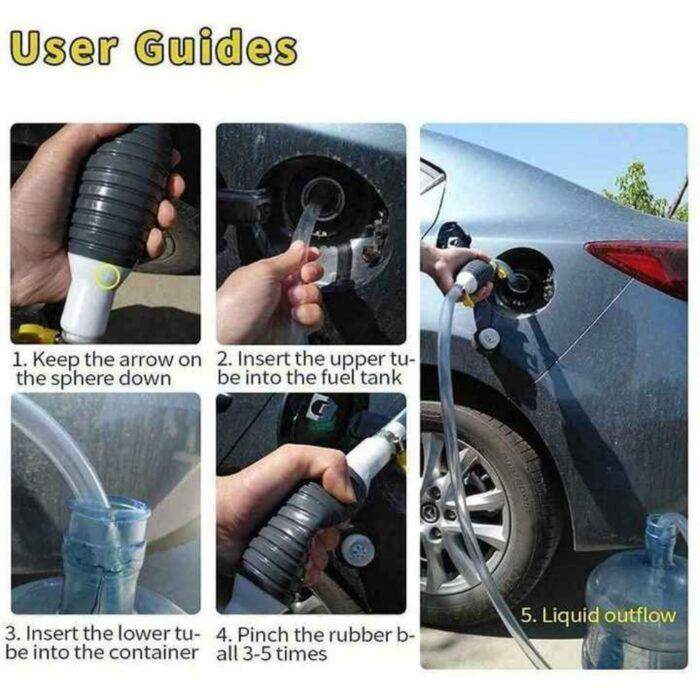 User Guides

1. Keep the arrow on the sphere down

2. Insert the upper tube into the fuel tank

3. Insert the lower tube into the container

4. Pinch the rubber ball 3-5 times

5. Liquid outflow