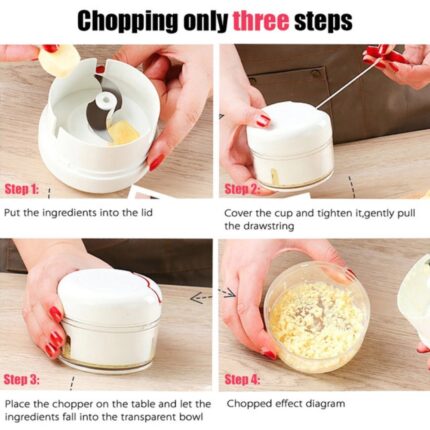 Chopping only three steps

Step 1:

Put the ingredients into the lid

Step 2:

Cover the cup and tighten it,gently pull the drawstring

Step 3:

Place the chopper on the table and let the ingredients fall into the transparent bowl

Step 4:

Chopped effect diagram