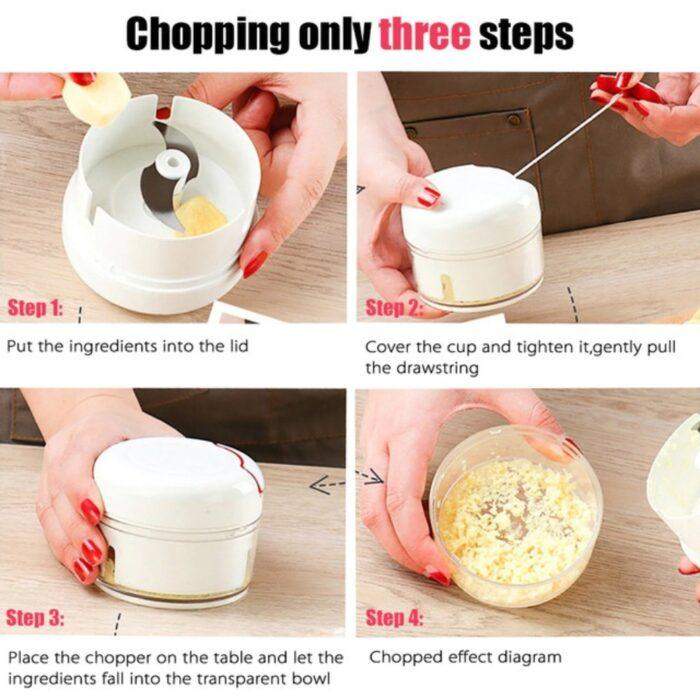 Chopping only three steps

Step 1:

Put the ingredients into the lid

Step 2:

Cover the cup and tighten it,gently pull the drawstring

Step 3:

Place the chopper on the table and let the ingredients fall into the transparent bowl

Step 4:

Chopped effect diagram