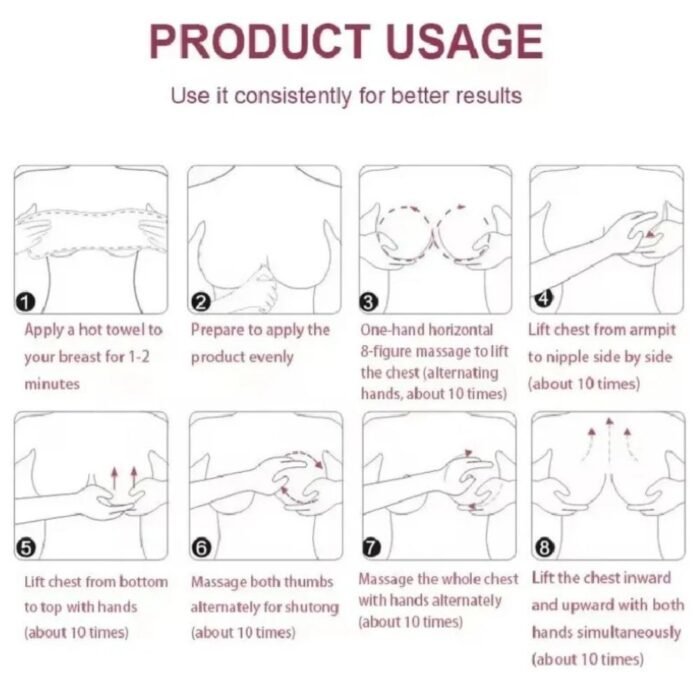 PRODUCT USAGE

Use it consistently for better results

1
Apply a hot towel to your breast for 1-2 minutes

2
Prepare to apply the product evenly

3
One-hand horizontal 8-figure massage to lift the chest (alternating hands, about 10 times)

4
Lift chest from armpit to nipple side by side (about 10 times)

5
Lift chest from bottom to top with hands (about 10 times)

6
Massage both thumbs alternately for shutong (about 10 times)

7
Massage the whole chest with hands alternately (about 10 times)

8
Lift the chest inward and upward with both hands simultaneously (about 10 times)